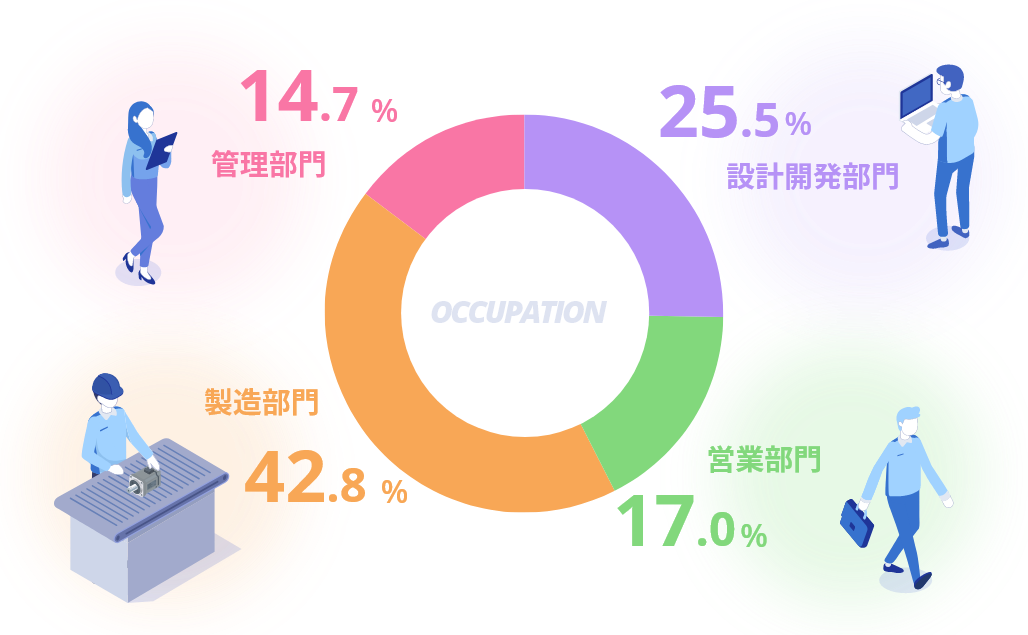 14.7 %
管理部門

25.5 %
設計開発部門

OCCUPATION

製造部門
42.8 %

営業部門
17.0 %