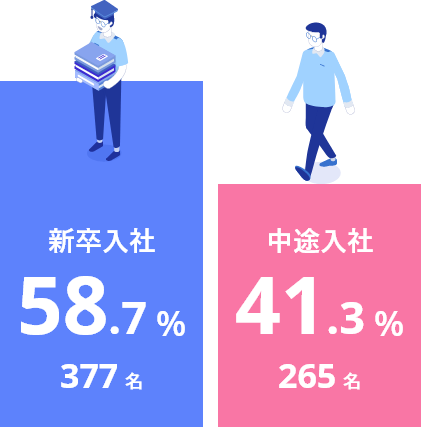 新卒入社

58.7 %

377 名

中途入社

41.3 %

265 名