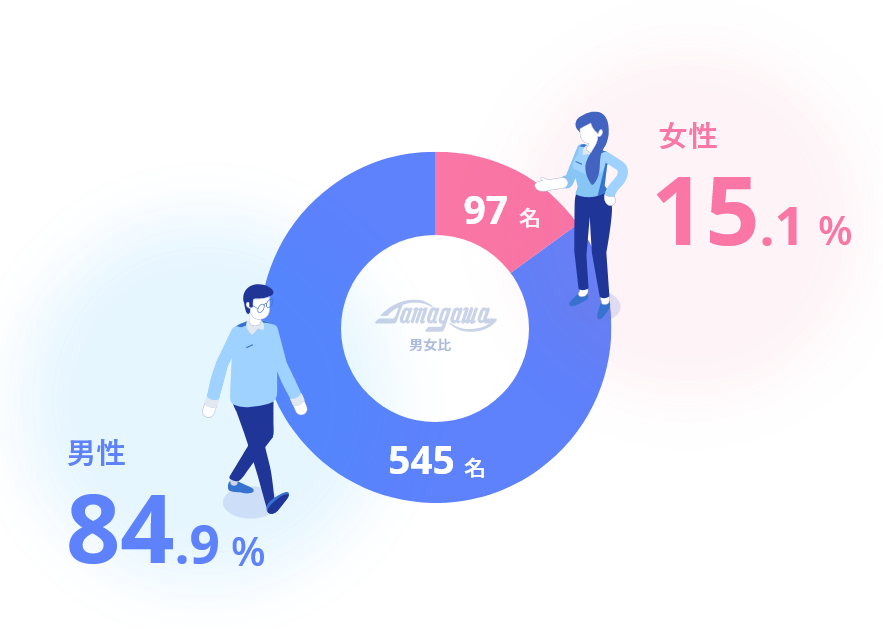 女性

15.1 %

97 名

Tamagawa
男女比

545 名

男性

84.9 %